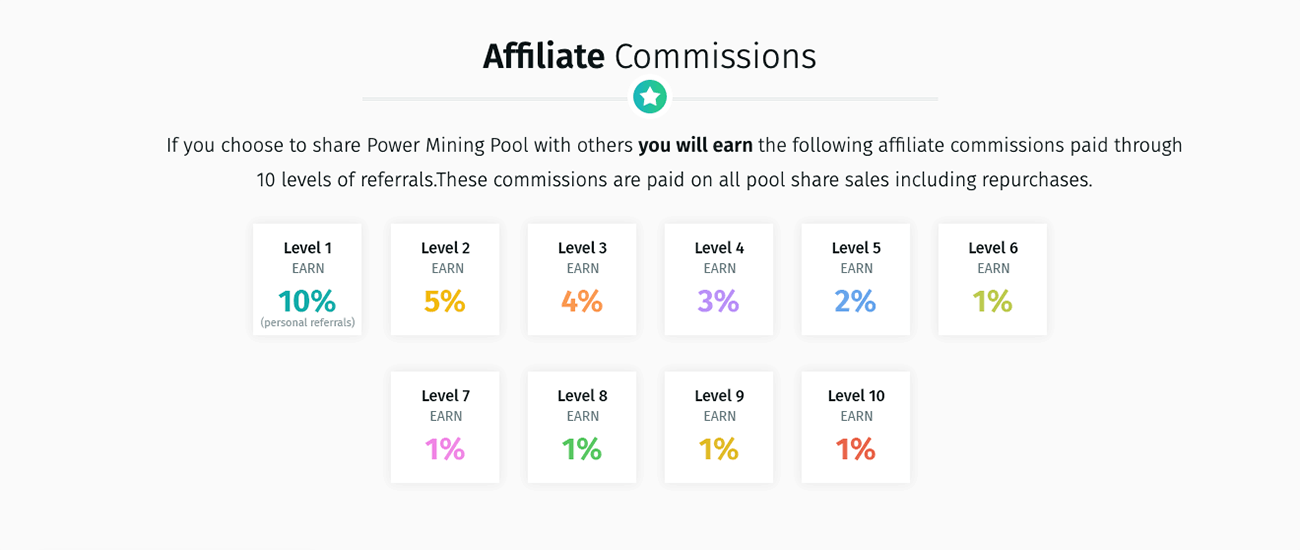 Affiliate Commissions

If you choose to share Power Mining Pool with others you will earn the following affiliate commissions paid through 10 levels of referrals.These commissions are paid on all pool share sales including repurchases.

Level 1
EARN
10%
(personal referrals)

Level 2
EARN
5%

Level 3
EARN
4%

Level 4
EARN
3%

Level 5
EARN
2%

Level 6
EARN
1%

Level 7
EARN
1%

Level 8
EARN
1%

Level 9
EARN
1%

Level 10
EARN
1%